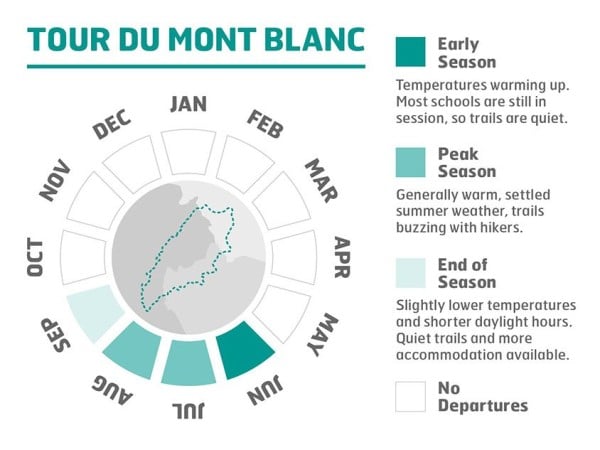 TOUR DU MONT BLANC

JAN
FEB
MAR
APR
MAY
JUN
JUL
AUG
SEP
OCT
NOV
DEC

Early Season
Temperatures warming up. Most schools are still in session, so trails are quiet.

Peak Season
Generally warm, settled summer weather, trails buzzing with hikers.

End of Season
Slightly lower temperatures and shorter daylight hours. Quiet trails and more accommodation available.

No Departures